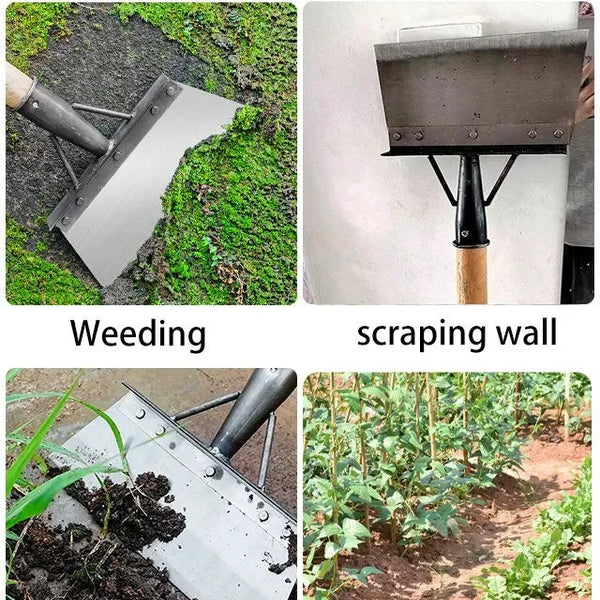 Weeding

scraping wall